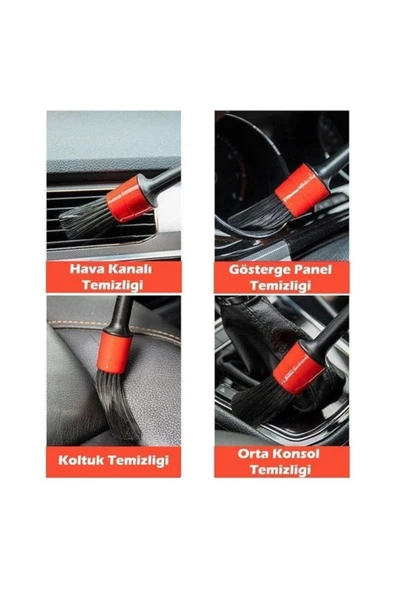 Hava Kanalı Temizligi

Gösterge Panel Temizligi

Koltuk Temizligi

Orta Konsol Temizligi