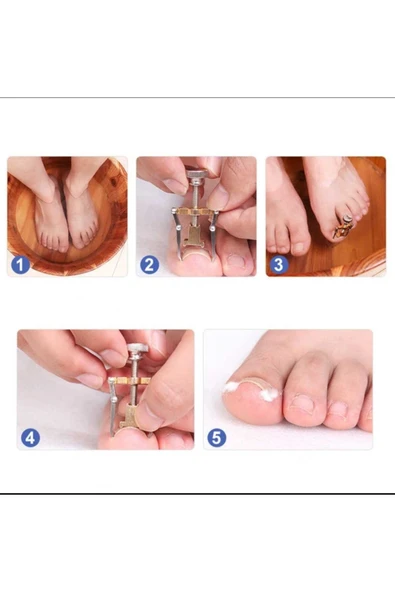 1
2
3
4
5