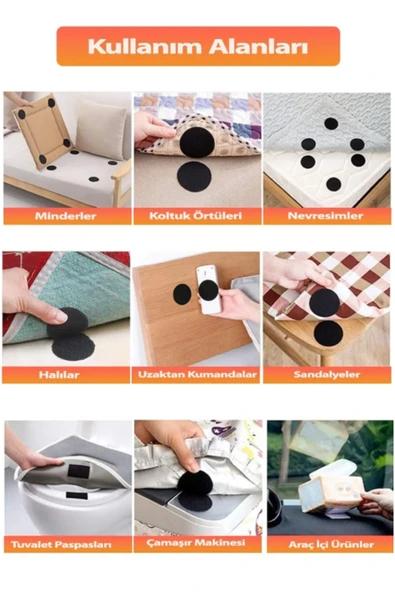 Kullanım Alanları

Minderler

Koltuk Örtüleri

Nevresimler

Halılar

Uzaktan Kumandalar

Sandalyeler

Tuvalet Paspasları

Çamaşır Makinesi

Araç İçi Ürünler