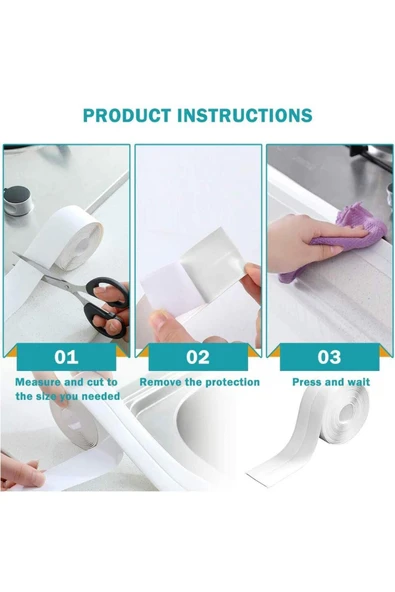 PRODUCT INSTRUCTIONS

01

Measure and cut to the size you needed

02

Remove the protection

03

Press and wait