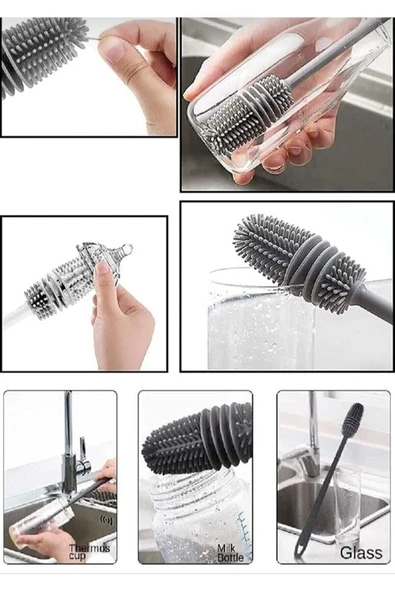 Thermos cup

Milk Bottle

Glass