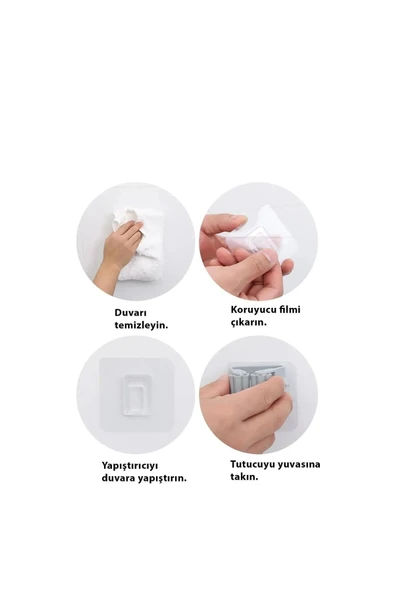 Duvarı temizleyin.

Koruyucu filmi çıkarın.

Yapıştırıcıyı duvara yapıştırın.

Tutucuyu yuvasına takın.