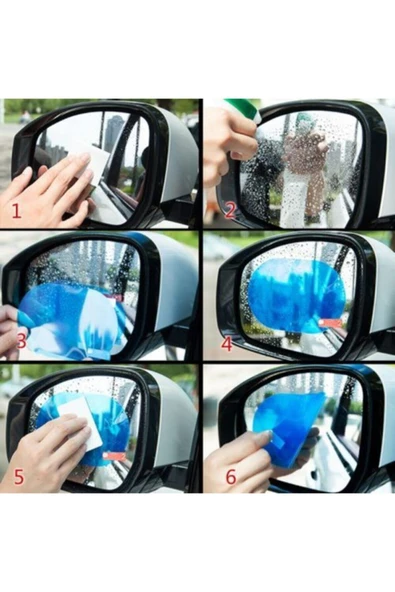 1
2
3
4
5
6