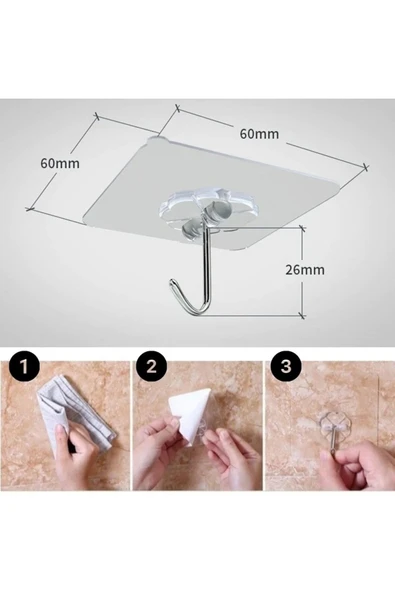 60mm
60mm
26mm
1
2
3