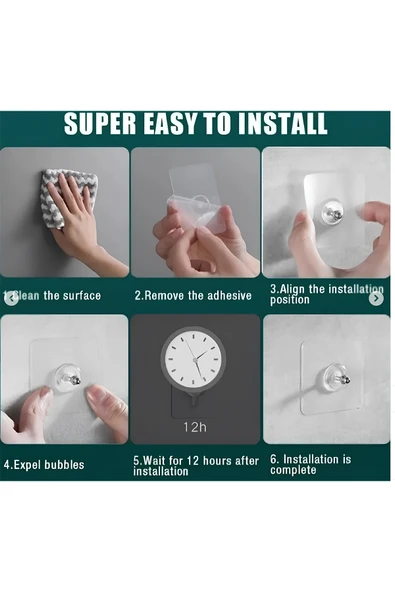 SUPER EASY TO INSTALL

1.Clean the surface

2.Remove the adhesive

3.Align the installation position

12h

4.Expel bubbles

5.Wait for 12 hours after installation

6. Installation is complete