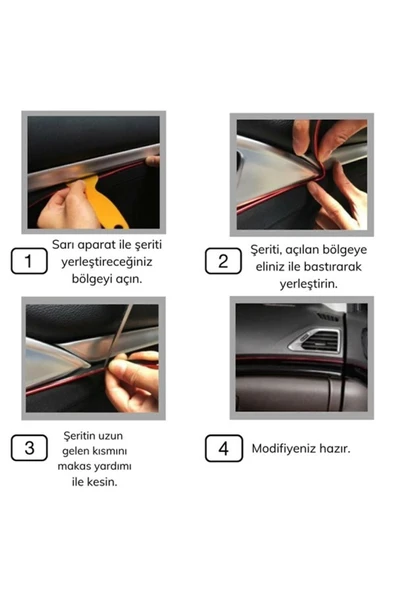 1

Sarı aparat ile şeriti yerleştireceğiniz bölgeyi açın.

2

Şeriti, açılan bölgeye eliniz ile bastırarak yerleştirin.

3

Şeritin uzun gelen kısmını makas yardımı ile kesin.

4

Modifiyeniz hazır.