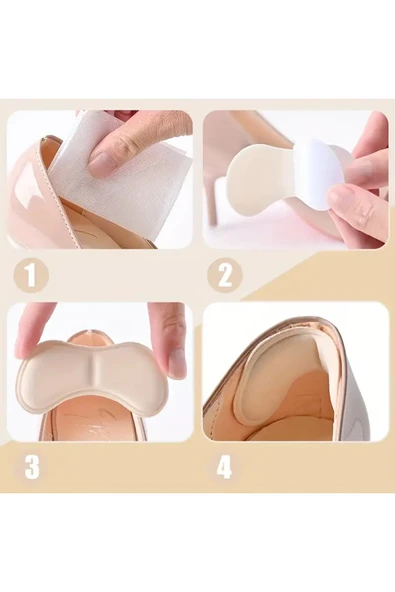 1
2
3
4