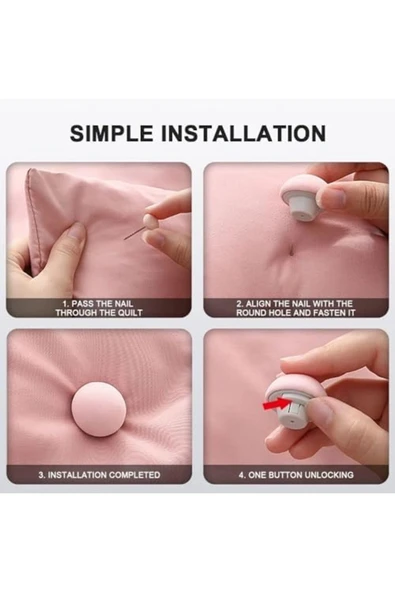 SIMPLE INSTALLATION

1. PASS THE NAIL THROUGH THE QUILT

2. ALIGN THE NAIL WITH THE ROUND HOLE AND FASTEN IT

3. INSTALLATION COMPLETED

4. ONE BUTTON UNLOCKING