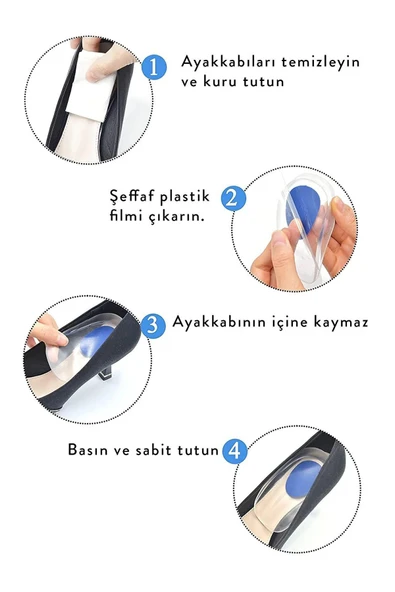 1 Ayakkabıları temizleyin ve kuru tutun

Şeffaf plastik filmi çıkarın. 2

3 Ayakkabının içine kaymaz

Basın ve sabit tutun 4