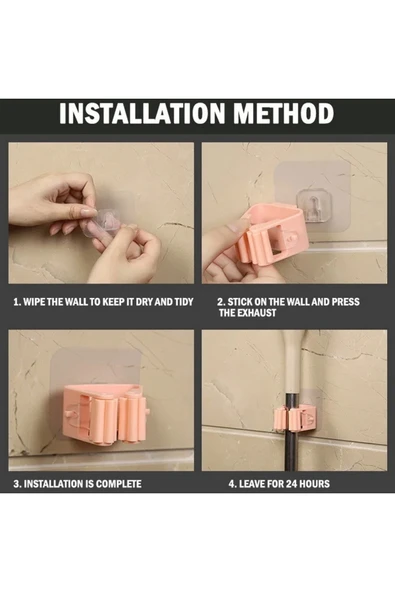 INSTALLATION METHOD

1. WIPE THE WALL TO KEEP IT DRY AND TIDY

2. STICK ON THE WALL AND PRESS THE EXHAUST

3. INSTALLATION IS COMPLETE

4. LEAVE FOR 24 HOURS