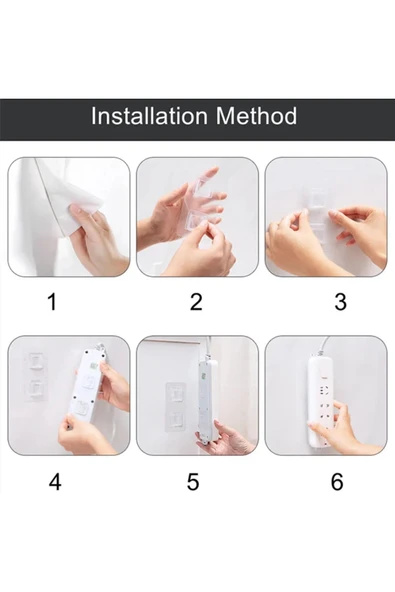 Installation Method

1

2

3

4

5

6