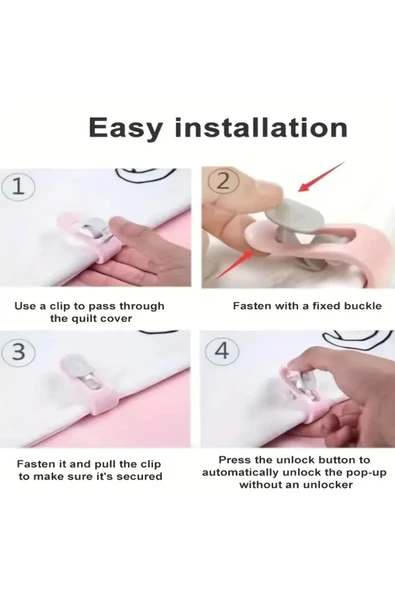 Easy installation

1

Use a clip to pass through the quilt cover

2

Fasten with a fixed buckle

3

Fasten it and pull the clip to make sure it's secured

4

Press the unlock button to automatically unlock the pop-up without an unlocker