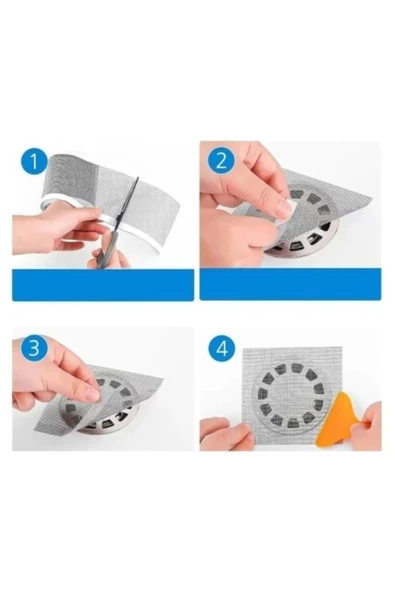 1

2

3

4