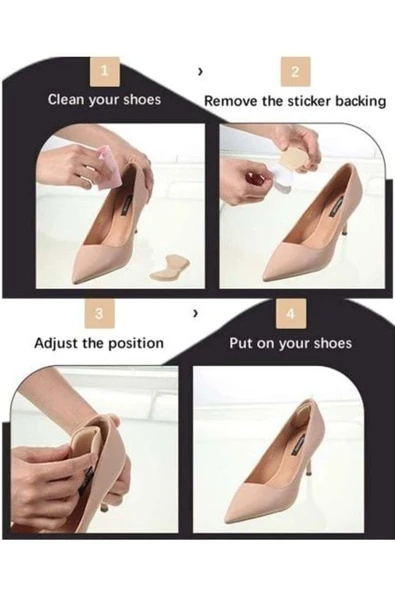 1

Clean your shoes

›

2

Remove the sticker backing

3

Adjust the position

›

4

Put on your shoes