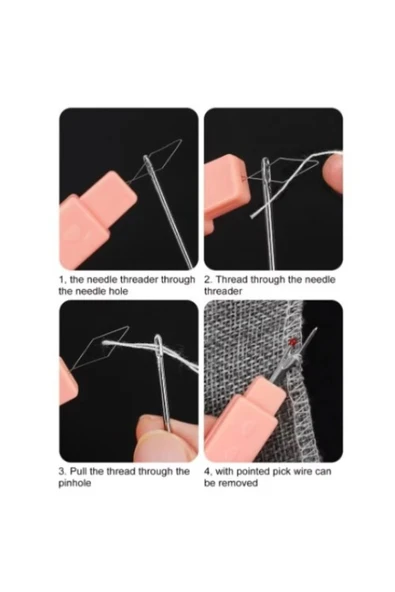 1, the needle threader through the needle hole

2. Thread through the needle threader

3. Pull the thread through the pinhole

4, with pointed pick wire can be removed