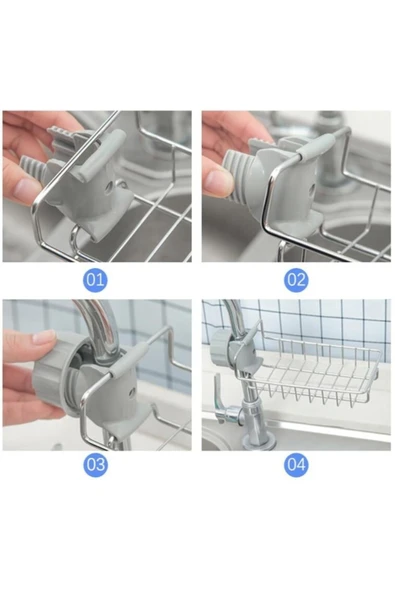 01

02

03

04