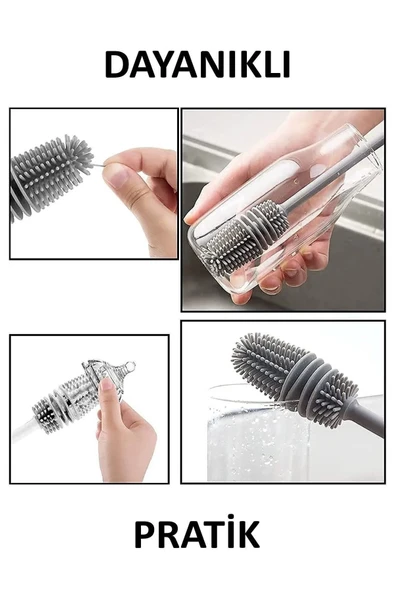 DAYANIKLI

PRATİK