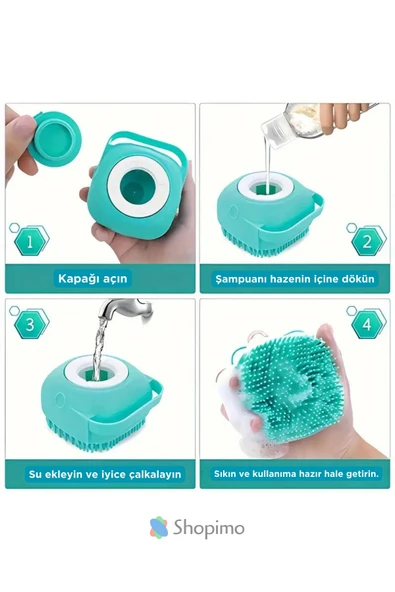 1

Kapağı açın

2

Şampuanı hazenin içine dökün

3

Su ekleyin ve iyice çalkalayın

4

Sıkın ve kullanıma hazır hale getirin.

Shopimo