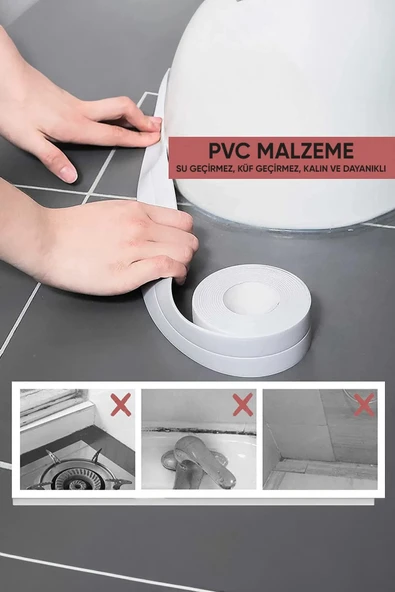 PVC MALZEME
SU GEÇİRMEZ, KÜF GEÇİRMEZ, KALIN VE DAYANIKLI