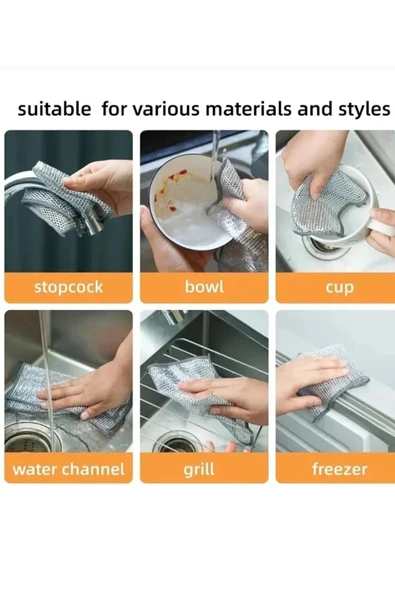 suitable for various materials and styles

stopcock

bowl

cup

water channel

grill

freezer