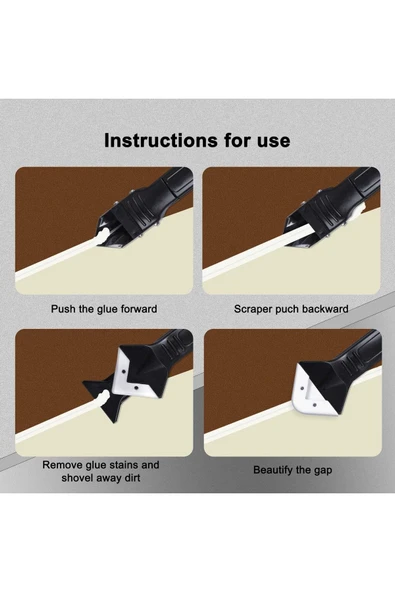 Instructions for use

Push the glue forward

Scraper puch backward

Remove glue stains and shovel away dirt

Beautify the gap