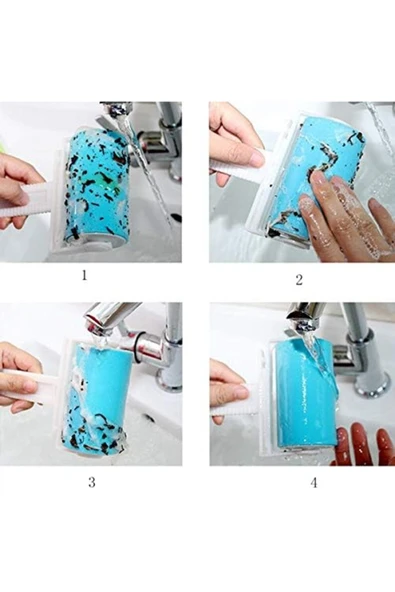 1

2

3

4