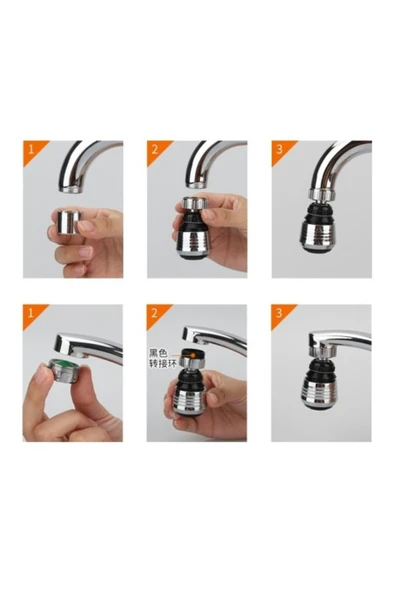 1

2

3

1

2

黑色
转接环

3