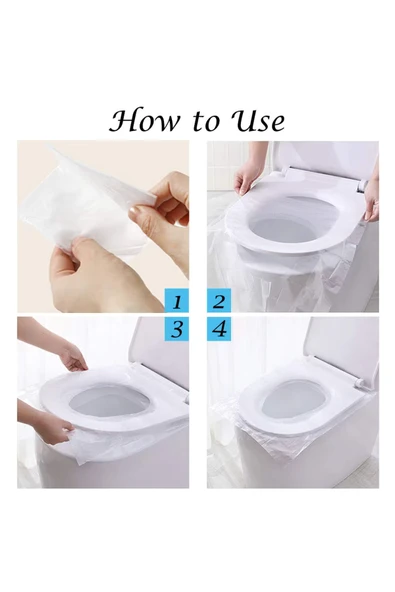 How to Use

1

2

3

4