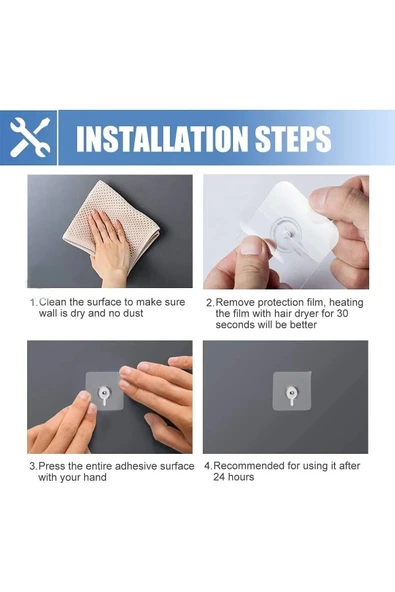 INSTALLATION STEPS

1.Clean the surface to make sure wall is dry and no dust

2.Remove protection film, heating the film with hair dryer for 30 seconds will be better

3.Press the entire adhesive surface with your hand

4.Recommended for using it after 24 hours