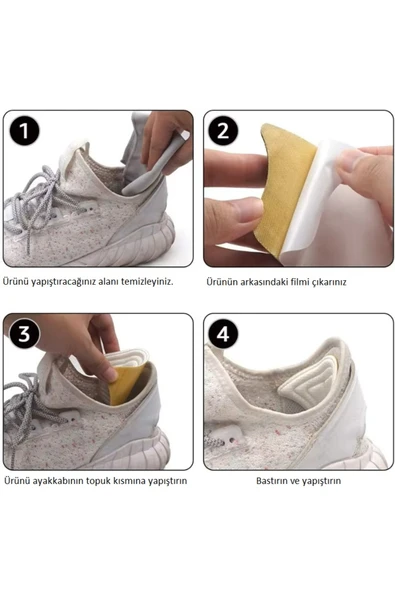 1

Ürünü yapıştıracağınız alanı temizleyiniz.

2

Ürünün arkasındaki filmi çıkarınız

3

Ürünü ayakkabının topuk kısmına yapıştırın

4

Bastırın ve yapıştırın