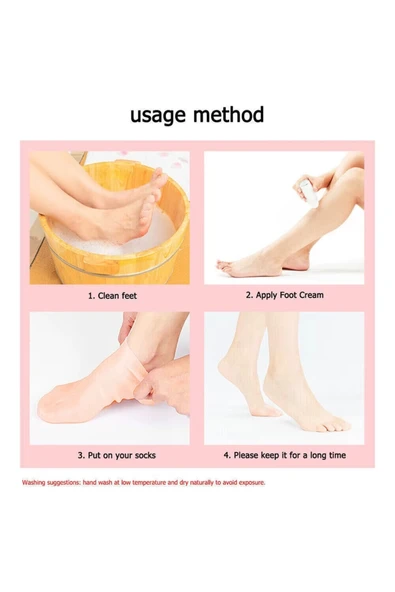 usage method

1. Clean feet

2. Apply Foot Cream

3. Put on your socks

4. Please keep it for a long time

Washing suggestions: hand wash at low temperature and dry naturally to avoid exposure.