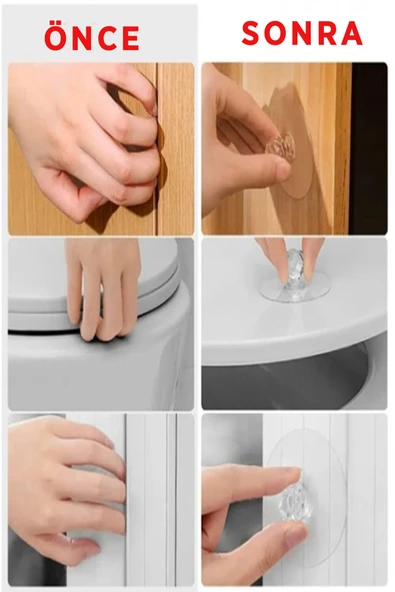 ÖNCE

SONRA