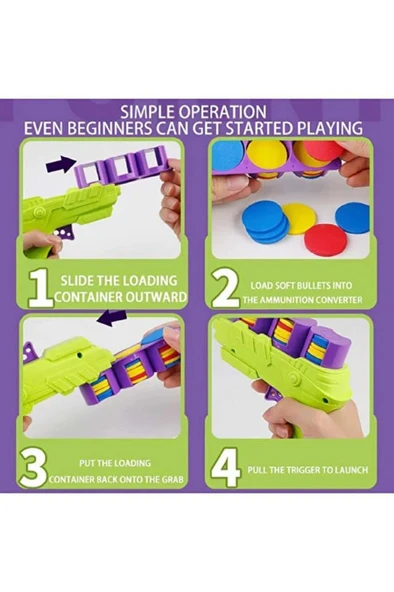 SIMPLE OPERATION
EVEN BEGINNERS CAN GET STARTED PLAYING

1 SLIDE THE LOADING CONTAINER OUTWARD

2 LOAD SOFT BULLETS INTO THE AMMUNITION CONVERTER

3 PUT THE LOADING CONTAINER BACK ONTO THE GRAB

4 PULL THE TRIGGER TO LAUNCH