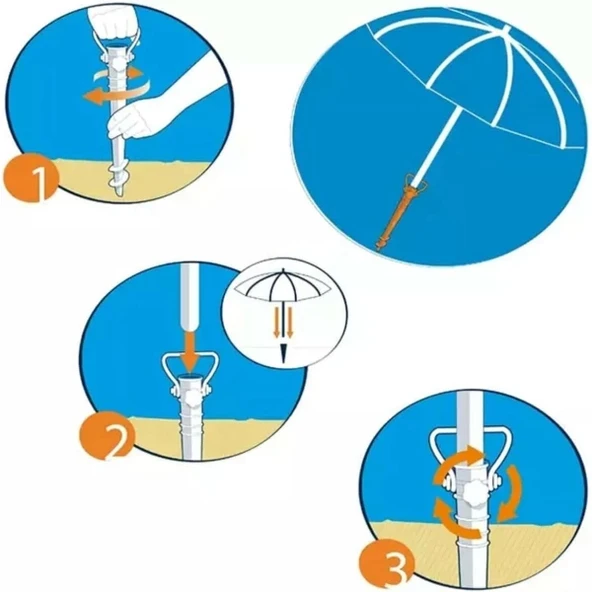 1

2

3