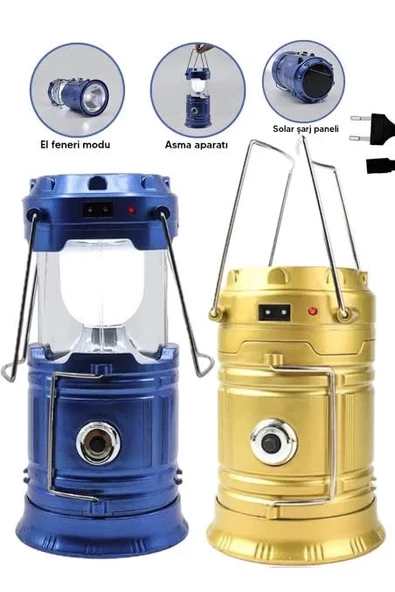 El feneri modu

Asma aparatı

Solar şarj paneli