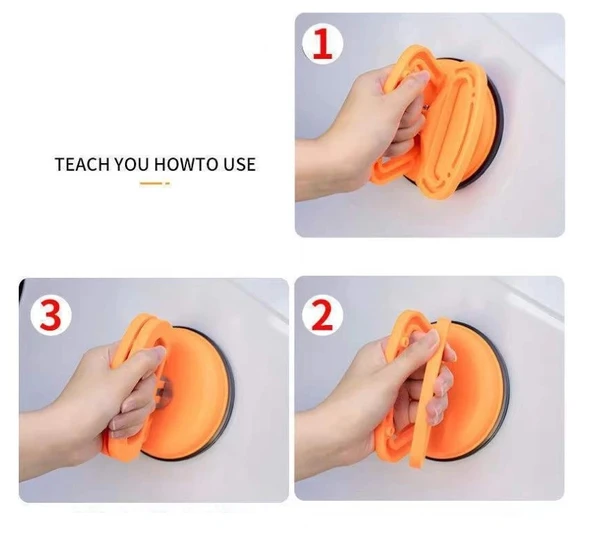 TEACH YOU HOWTO USE

1

3

2