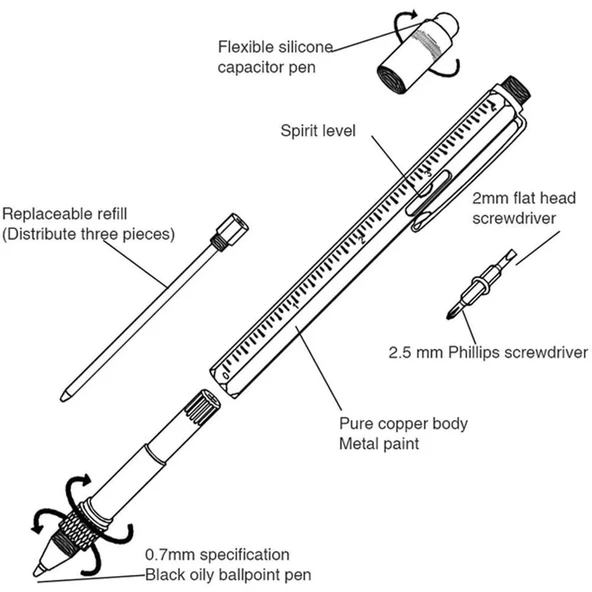 Flexible silicone capacitor pen

Spirit level

Replaceable refill (Distribute three pieces)

2mm flat head screwdriver

2.5 mm Phillips screwdriver

Pure copper body Metal paint

0.7mm specification Black oily ballpoint pen

0 1 2 3 4