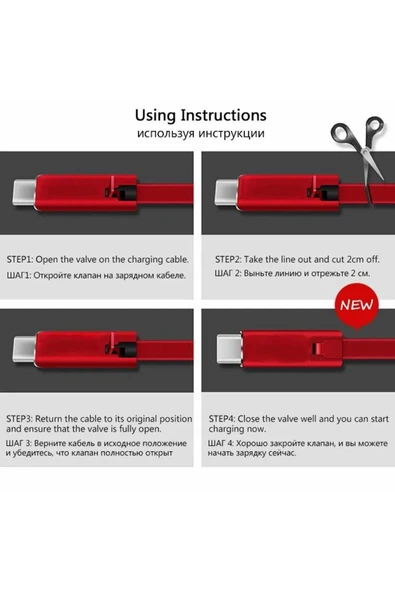 Using Instructions
используя инструкции

STEP1: Open the valve on the charging cable.
ШАГ1: Откройте клапан на зарядном кабеле.

STEP2: Take the line out and cut 2cm off.
ШАГ 2: Выньте линию и отрежьте 2 см.

NEW

STEP3: Return the cable to its original position and ensure that the valve is fully open.
ШАГ 3: Верните кабель в исходное положение и убедитесь, что клапан полностью открыт

STEP4: Close the valve well and you can start charging now.
ШАГ 4: Хорошо закройте клапан, и вы можете начать зарядку сейчас.