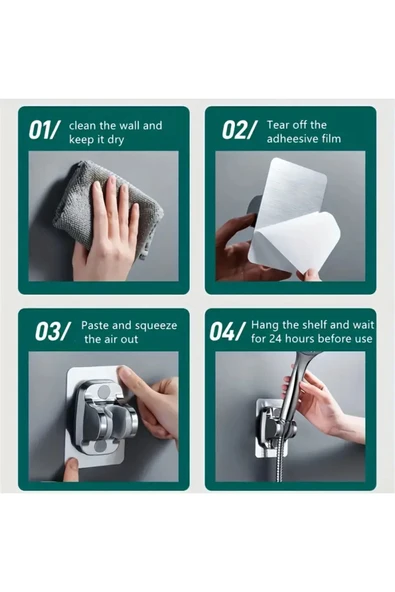 01/ clean the wall and keep it dry

02/ Tear off the adheesive film

03/ Paste and squeeze the air out

04/ Hang the shelf and wait for 24 hours before use