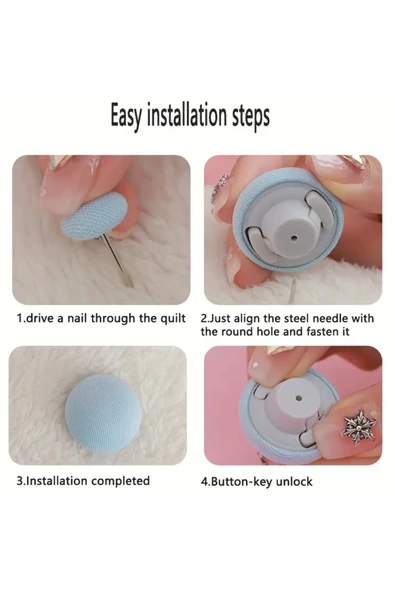 Easy installation steps

1.drive a nail through the quilt

2.Just align the steel needle with the round hole and fasten it

3.Installation completed

4.Button-key unlock