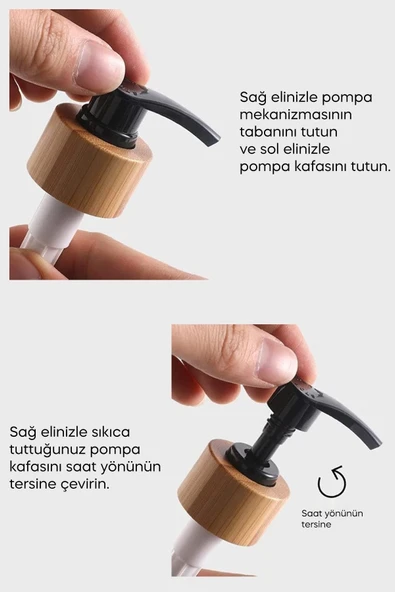 Sağ elinizle pompa mekanizmasının tabanını tutun ve sol elinizle pompa kafasını tutun.

Sağ elinizle sıkıca tuttuğunuz pompa kafasını saat yönünün tersine çevirin.

Saat yönünün tersine