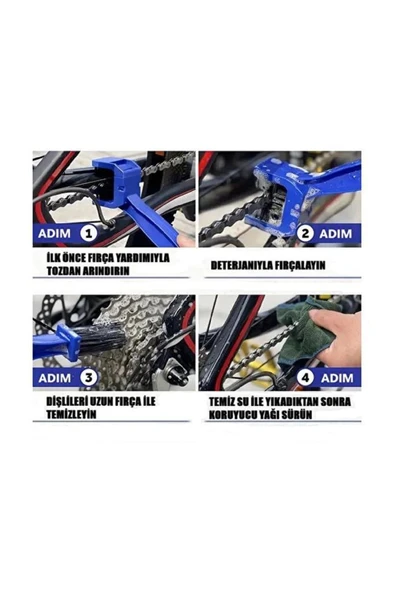 ADIM 1

İLK ÖNCE FIRÇA YARDIMIYLA TOZDAN ARINDIRIN

2 ADIM

DETERJANIYLA FIRÇALAYIN

ADIM 3

DİŞLİLERİ UZUN FIRÇA İLE TEMİZLEYİN

4 ADIM

TEMİZ SU İLE YIKADIKTAN SONRA KORUYUCU YAĞI SÜRÜN