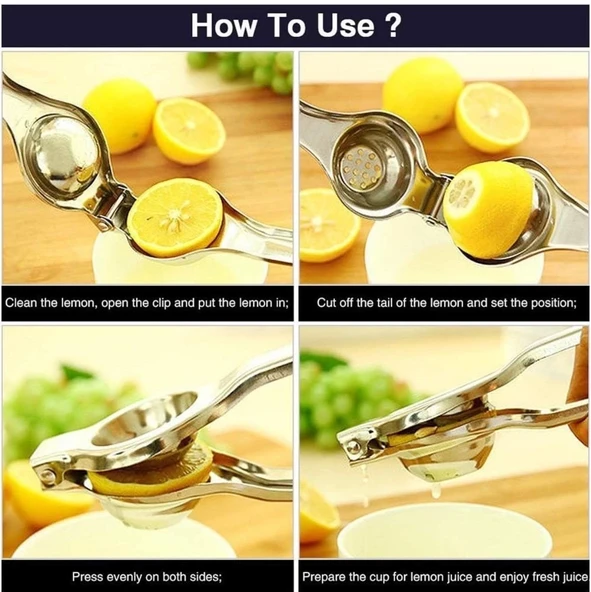 How To Use ?

Clean the lemon, open the clip and put the lemon in;

Cut off the tail of the lemon and set the position;

Press evenly on both sides;

Prepare the cup for lemon juice and enjoy fresh juice