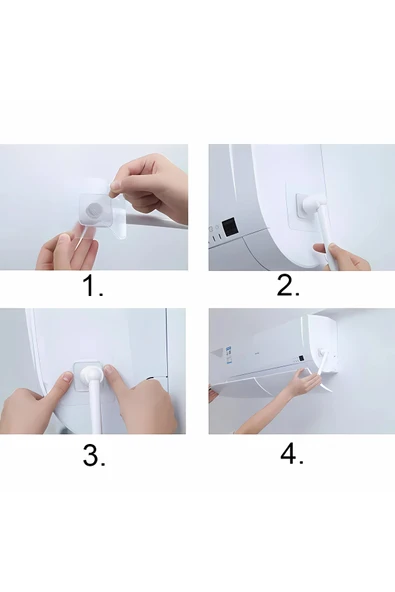 1.

2.

3.

4.