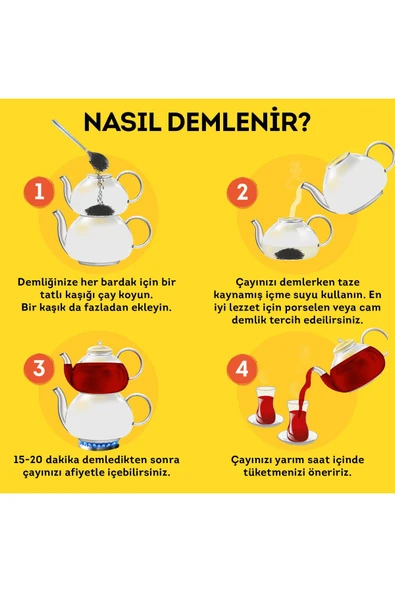 NASIL DEMLENİR?

1

Demliğinize her bardak için bir tatlı kaşığı çay koyun. Bir kaşık da fazladan ekleyin.

2

Çayınızı demlerken taze kaynamış içme suyu kullanın. En iyi lezzet için porselen veya cam demlik tercih edeilirsiniz.

3

15-20 dakika demledikten sonra çayınızı afiyetle içebilirsiniz.

4

Çayınızı yarım saat içinde tüketmenizi öneririz.