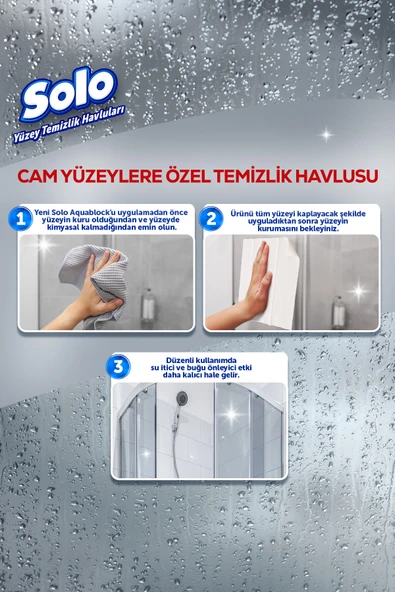 Solo
Yüzey Temizlik Havluları

CAM YÜZEYLERE ÖZEL TEMİZLİK HAVLUSU

1 Yeni Solo Aquablock'u uygulamadan önce yüzeyin kuru olduğundan ve yüzeyde kimyasal kalmadığından emin olun.

2 Ürünü tüm yüzeyi kaplayacak şekilde uyguladıktan sonra yüzeyin kurumasını bekleyiniz.

3 Düzenli kullanımda su itici ve buğu önleyici etki daha kalıcı hale gelir.