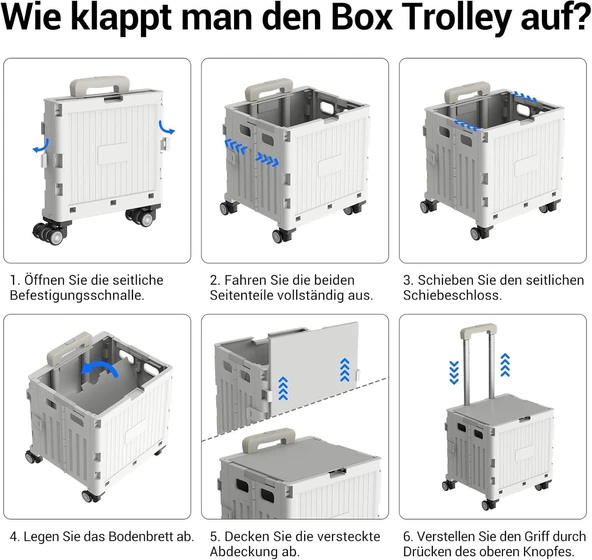 Wie klappt man den Box Trolley auf?

1. Öffnen Sie die seitliche Befestigungsschnalle.

2. Fahren Sie die beiden Seitenteile vollständig aus.

3. Schieben Sie den seitlichen Schiebeschloss.

4. Legen Sie das Bodenbrett ab.

5. Decken Sie die versteckte Abdeckung ab.

6. Verstellen Sie den Griff durch Drücken des oberen Knopfes.