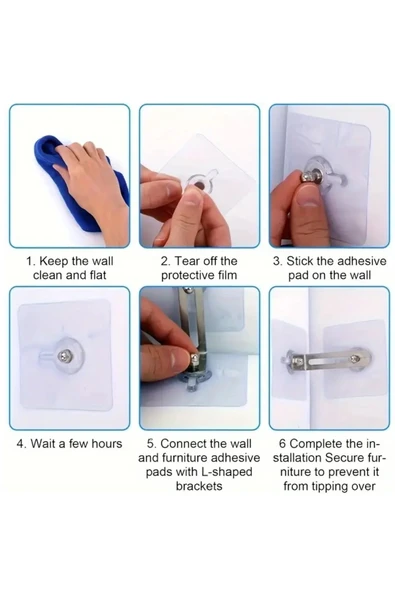 1. Keep the wall clean and flat

2. Tear off the protective film

3. Stick the adhesive pad on the wall

4. Wait a few hours

5. Connect the wall and furniture adhesive pads with L-shaped brackets

6 Complete the installation Secure furniture to prevent it from tipping over