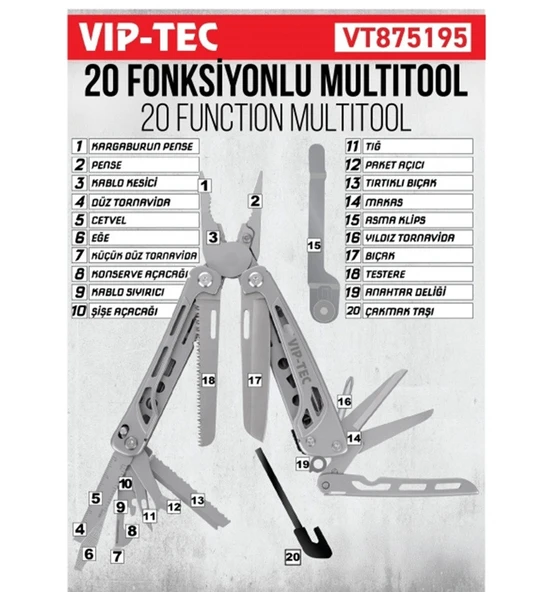 VIP-TEC VT875195

20 FONKSİYONLU MULTITOOL
20 FUNCTION MULTITOOL

1 KARGABURUN PENSE
2 PENSE
3 KABLO KESİCİ
4 DÜZ TORNAVİDA
5 CETVEL
6 EĞE
7 KÜÇÜK DÜZ TORNAVİDA
8 KONSERVE AÇACAĞI
9 KABLO SIYIRICI
10 ŞİŞE AÇACAĞI

11 TIĞ
12 PAKET AÇICI
13 TIRTIKLI BIÇAK
14 MAKAS
15 ASMA KLİPS
16 YILDIZ TORNAVİDA
17 BIÇAK
18 TESTERE
19 ANAHTAR DELİĞİ
20 ÇAKMAK TAŞI

1 2 3 15 VIP-TEC 18 17 16 14 19 10 5 9 11 12 13 4 8 6 7 20