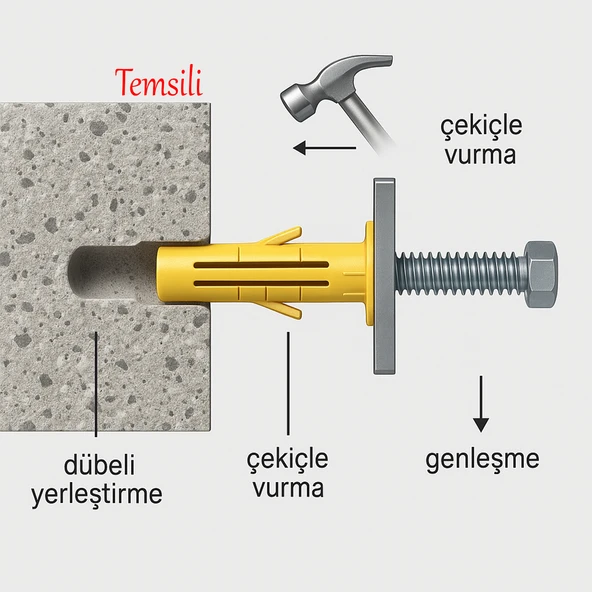 Temsili

çekiçle vurma

dübeli yerleştirme

çekiçle vurma

genleşme